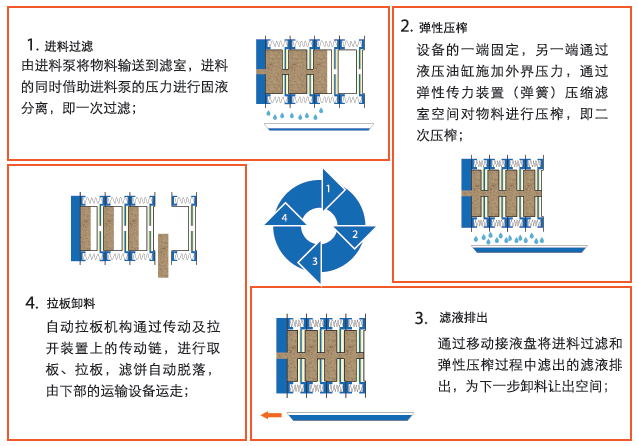 1. 进料过滤
由进料泵将物料输送到滤室，进料的同时借助进料泵的压力进行固液分离，即一次过滤；

2. 弹性压榨
设备的一端固定，另一端通过液压油缸施加外界压力，通过弹性传力装置（弹簧）压缩滤室空间对物料进行压榨，即二次压榨；

1
2
3
4

4. 拉板卸料
自动拉板机构通过传动及拉开装置上的传动链，进行取板、拉板，滤饼自动脱落，由下部的运输设备运走；

3. 滤液排出
通过移动接液盘将进料过滤和弹性压榨过程中滤出的滤液排出，为下一步卸料让出空间；